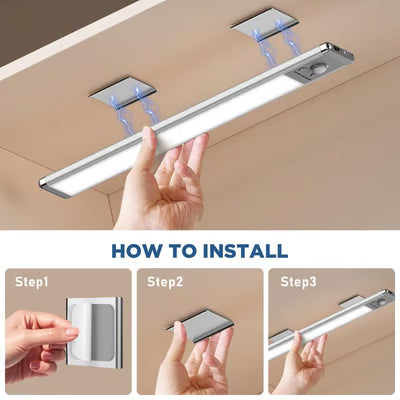 HOW TO INSTALL

Step1

Step2

Step3